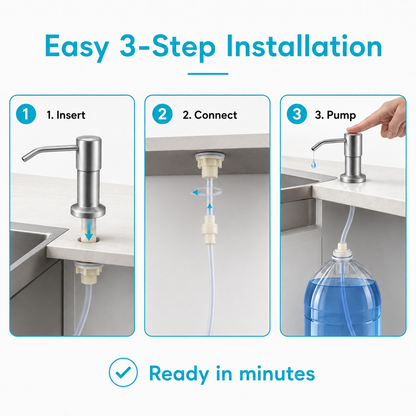 Easy 3-Step Installation

1 1. Insert

2 2. Connect

3 3. Pump

Ready in minutes